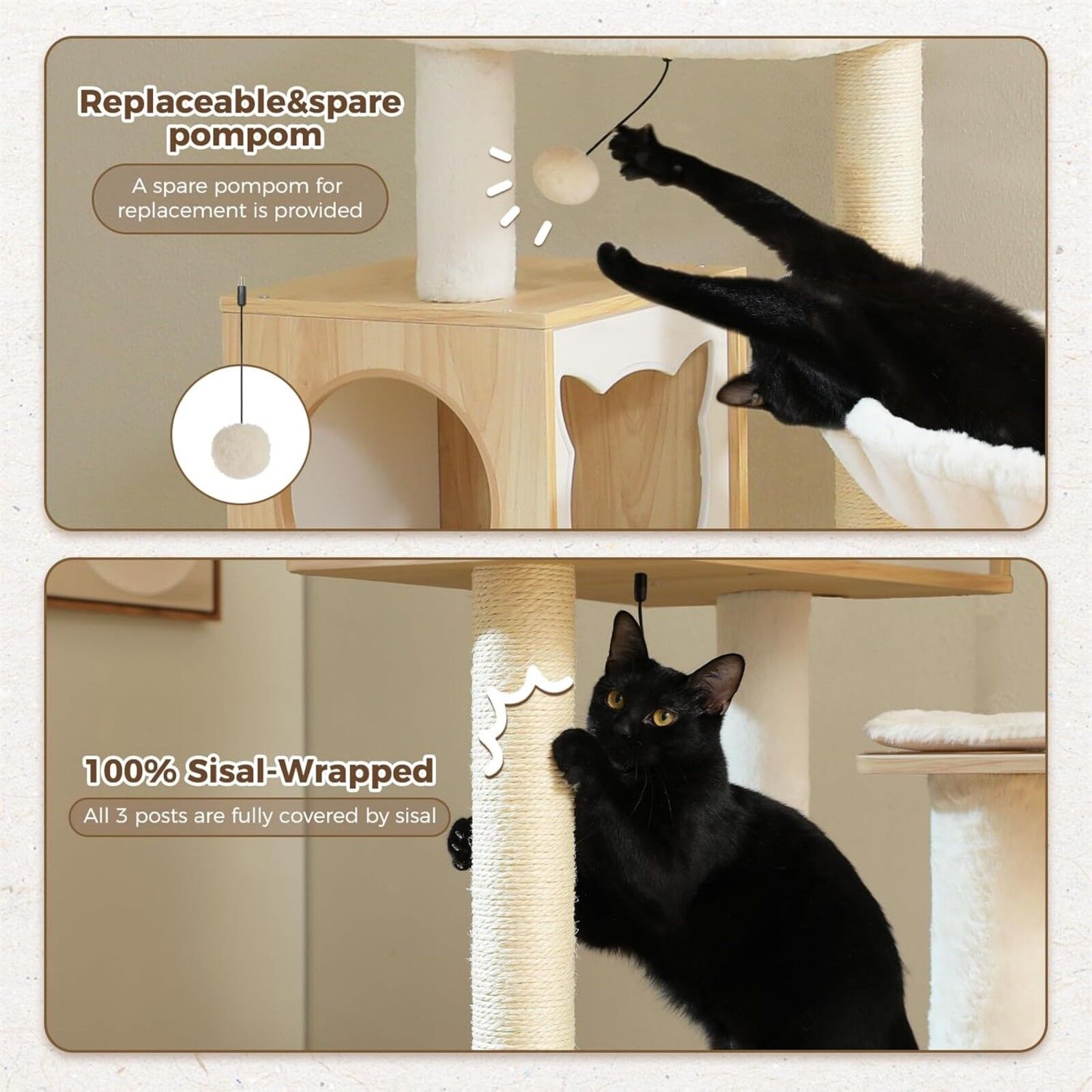 Replaceable&spare pompom

A spare pompom for replacement is provided

100% Sisal-Wrapped

All 3 posts are fully covered by sisal